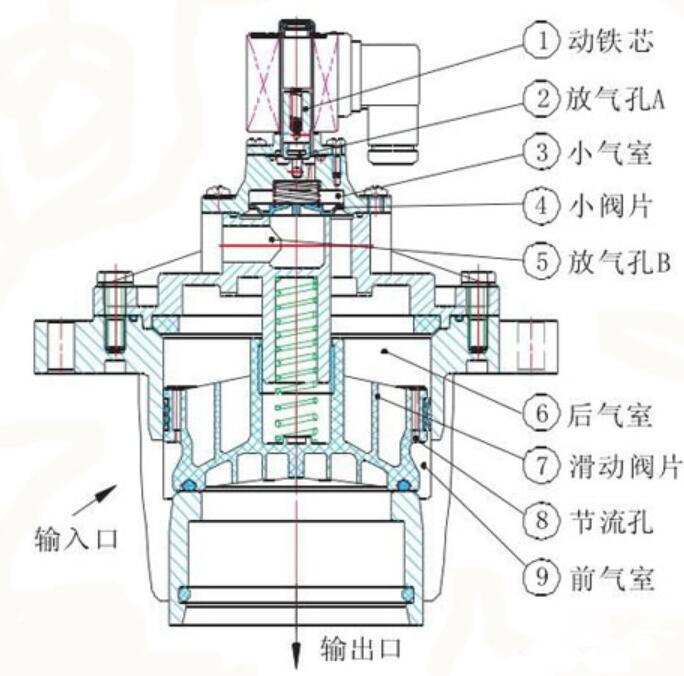 1 动铁芯
2 放气孔A
3 小气室
4 小阀片
5 放气孔B
6 后气室
7 滑动阀片
8 节流孔
9 前气室
输入口
输出口